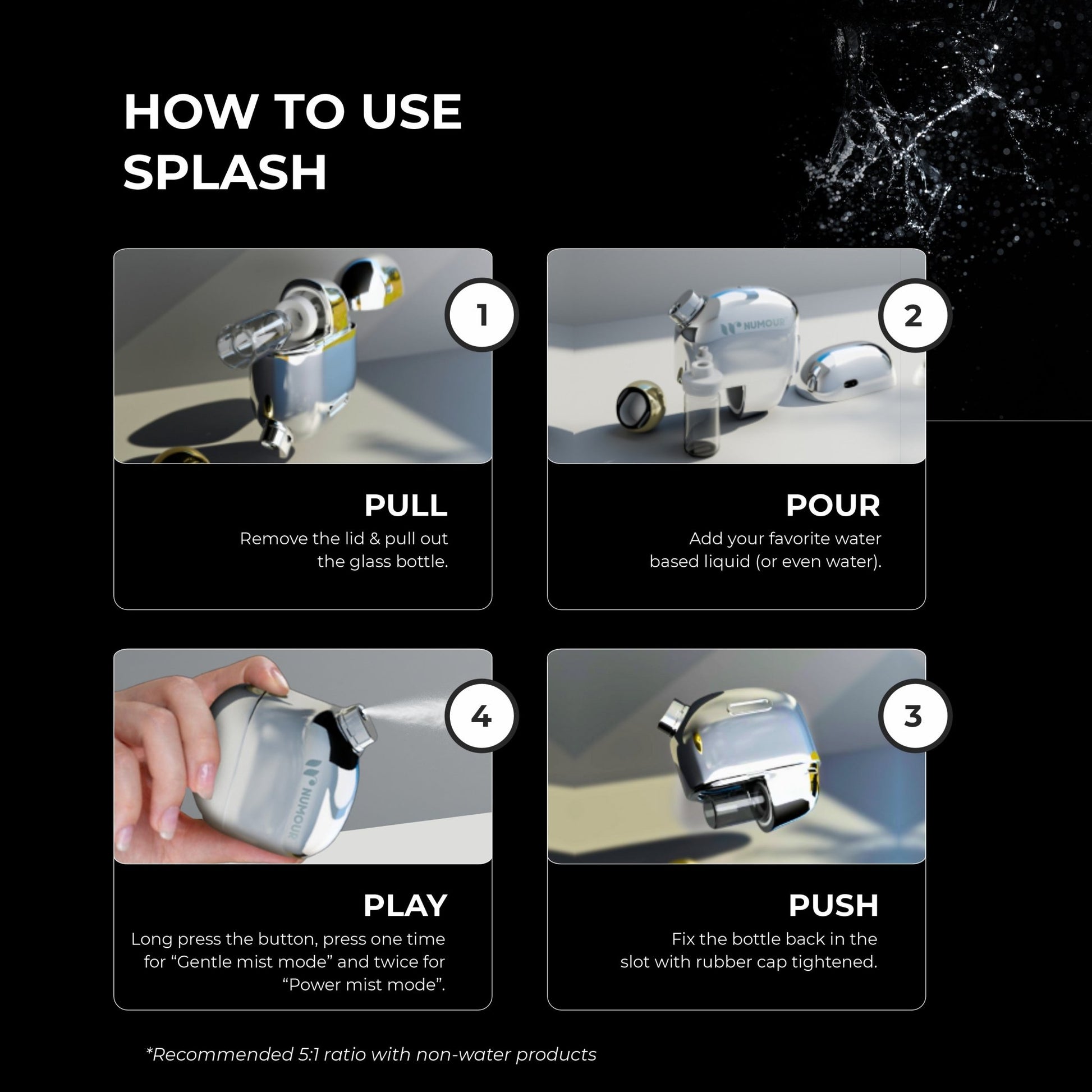 HOW TO USE SPLASH

1

PULL

Remove the lid & pull out the glass bottle.

2

NUMOUR

POUR

Add your favorite water based liquid (or even water).

4

NUMOUR

PLAY

Long press the button, press one time for “Gentle mist mode” and twice for “Power mist mode”.

3

PUSH

Fix the bottle back in the slot with rubber cap tightened.

*Recommended 5:1 ratio with non-water products